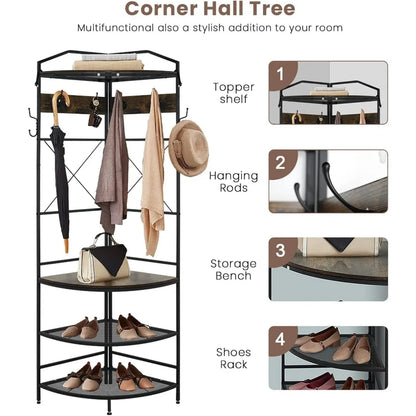 Corner Hall Tree

Multifunctional also a stylish addition to your room

Topper shelf

1

Hanging Rods

2

Storage Bench

3

Shoes Rack

4