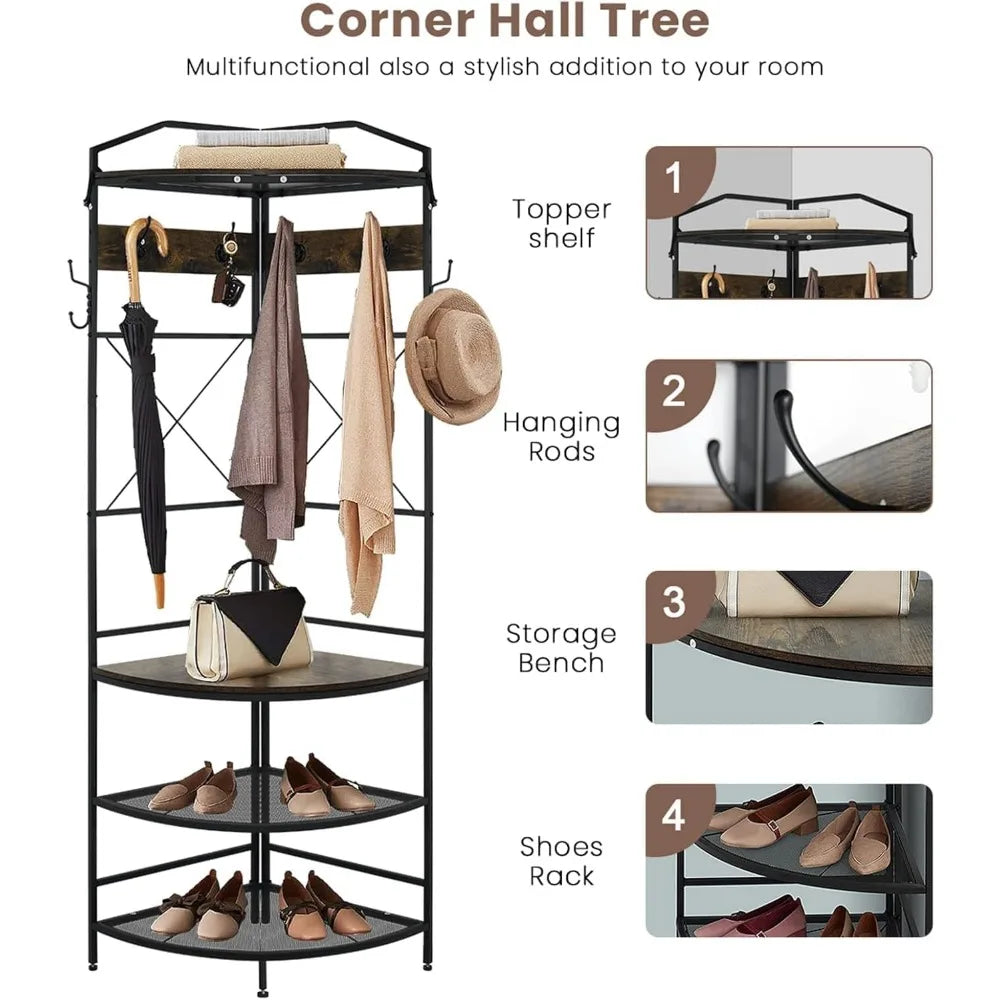 Corner Hall Tree

Multifunctional also a stylish addition to your room

Topper shelf

1

Hanging Rods

2

Storage Bench

3

Shoes Rack

4